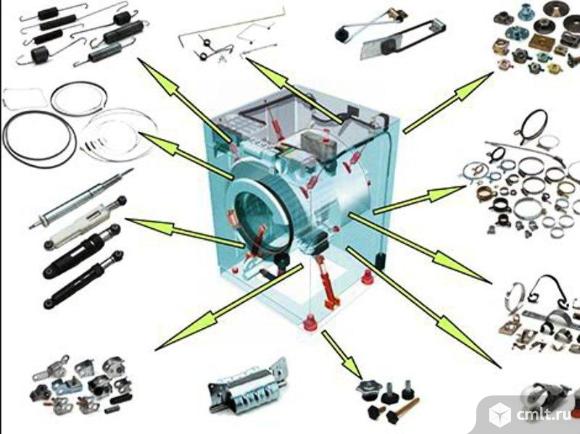 cmlt.ru