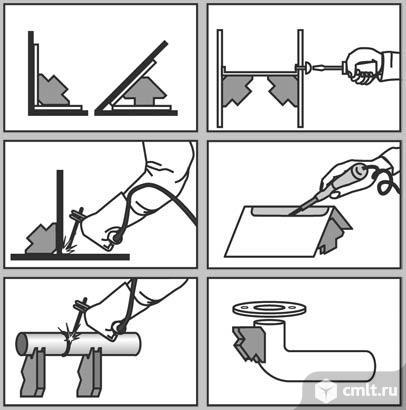 cmlt.ru