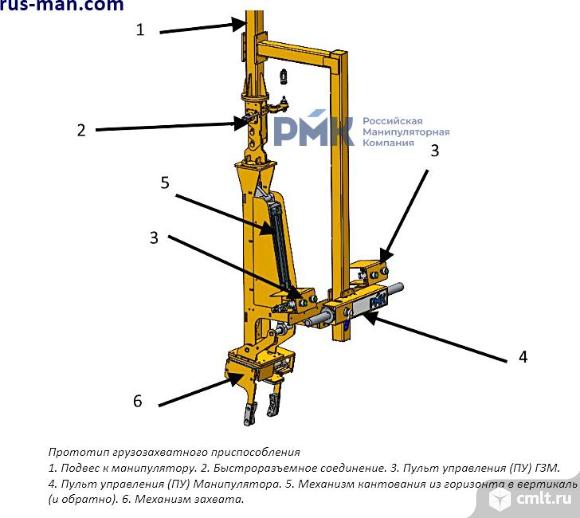 rus-man.com

1

2

РМК Российская Манипуляторная Компания

3

5

3

4

6

Прототип грузозахватного приспособления
1. Подвес к манипулятору. 2. Быстроразъемное соединение. 3. Пульт управления (ПУ) ГЗМ.
4. Пульт управления (ПУ) Манипулятора. 5. Механизм кантования из горизонта в вертикаль (и обратно). 6. Механизм захвата.

cmlt.ru