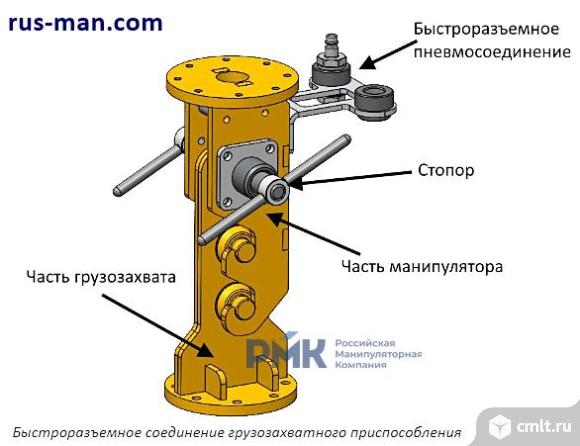 rus-man.com

Быстроразъемное пневмосоединение

Стопор

Часть манипулятора

Часть грузозахвата

РМК Российская Манипуляторная Компания

Быстроразъемное соединение грузозахватного приспособления

cmlt.ru